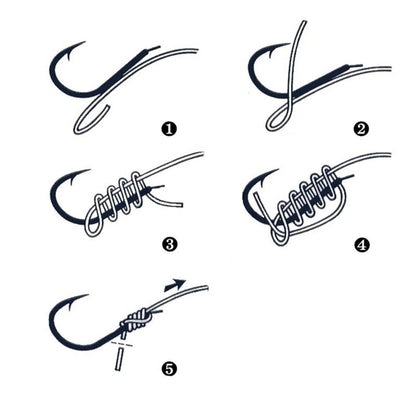 ❶
❷
❸
❹
❺