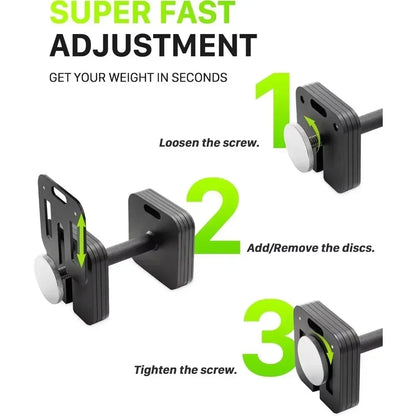 SUPER FAST
ADJUSTMENT

GET YOUR WEIGHT IN SECONDS

1

Loosen the screw.

2

Add/Remove the discs.

3

Tighten the screw.