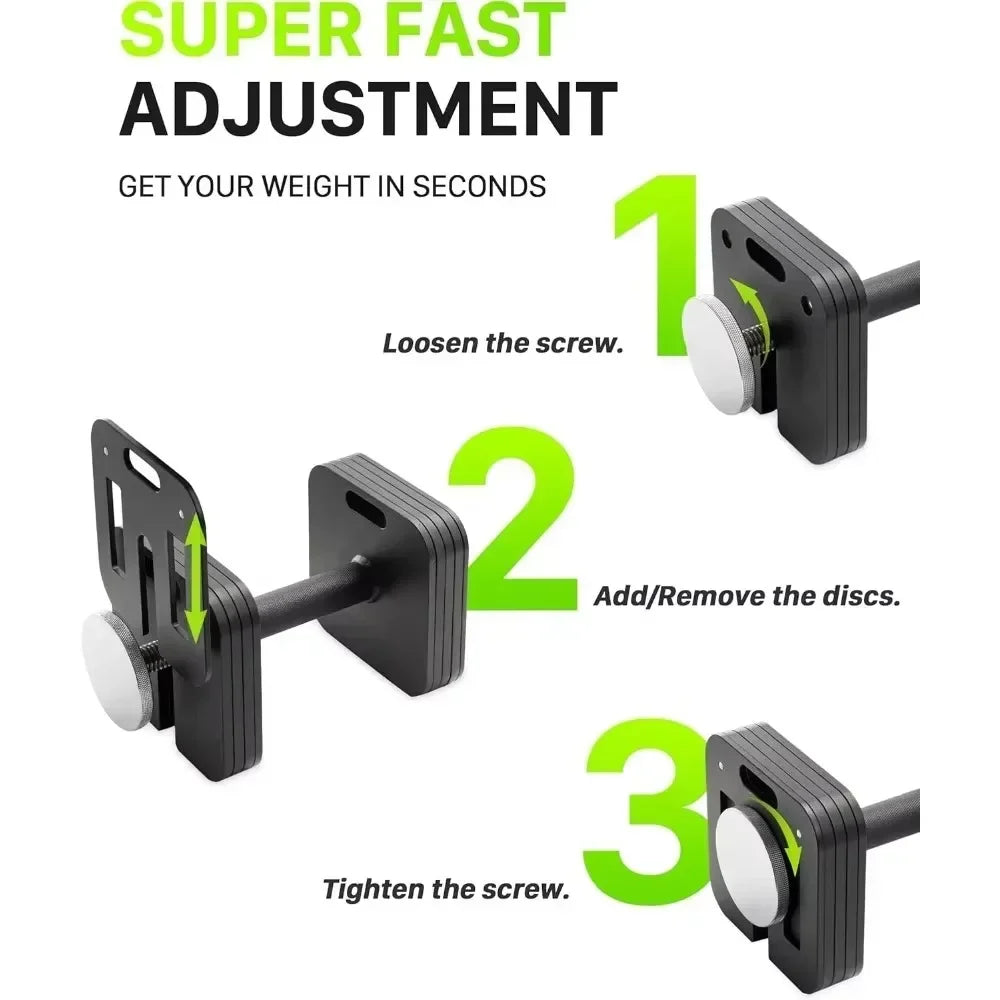 SUPER FAST
ADJUSTMENT

GET YOUR WEIGHT IN SECONDS

1

Loosen the screw.

2

Add/Remove the discs.

3

Tighten the screw.